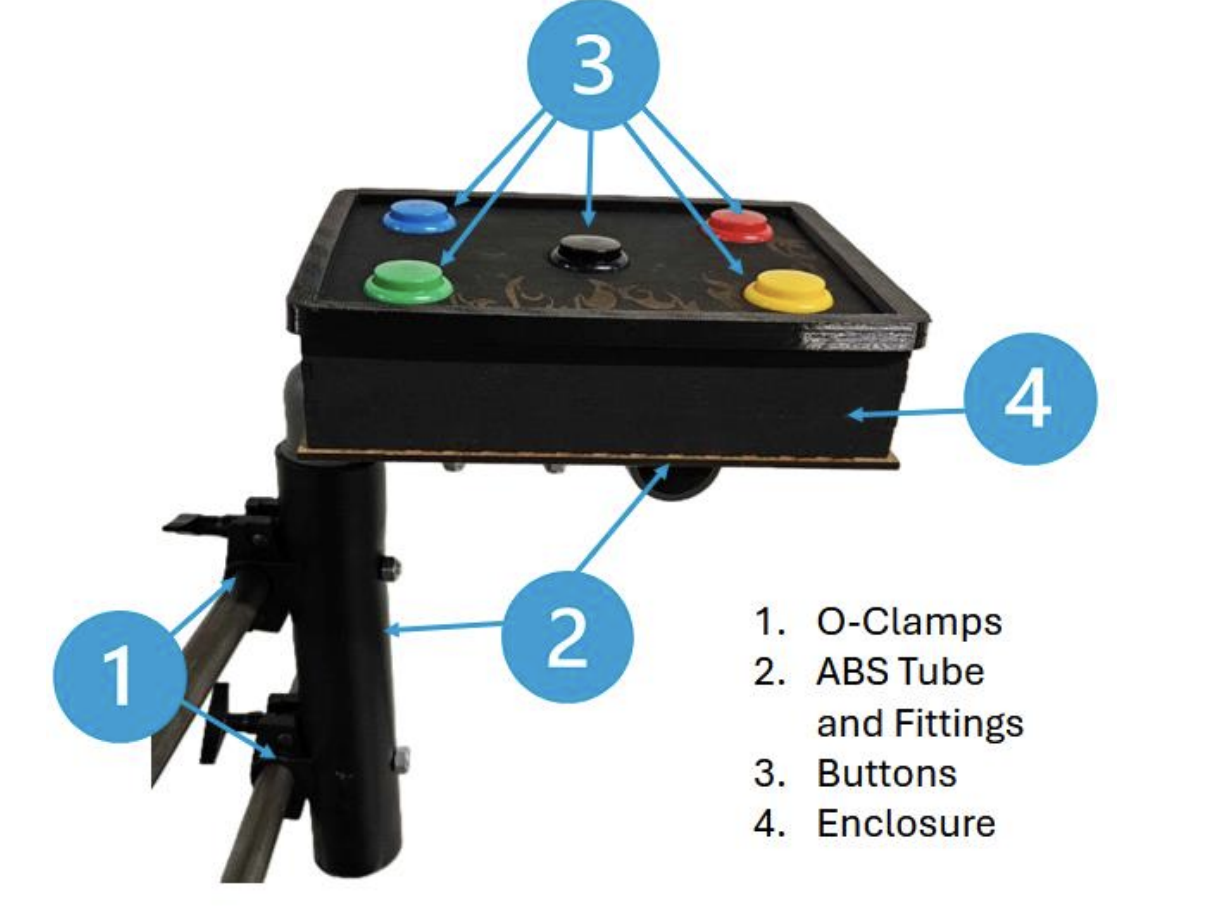 3

4

2

1

1. O-Clamps
2. ABS Tube and Fittings
3. Buttons
4. Enclosure